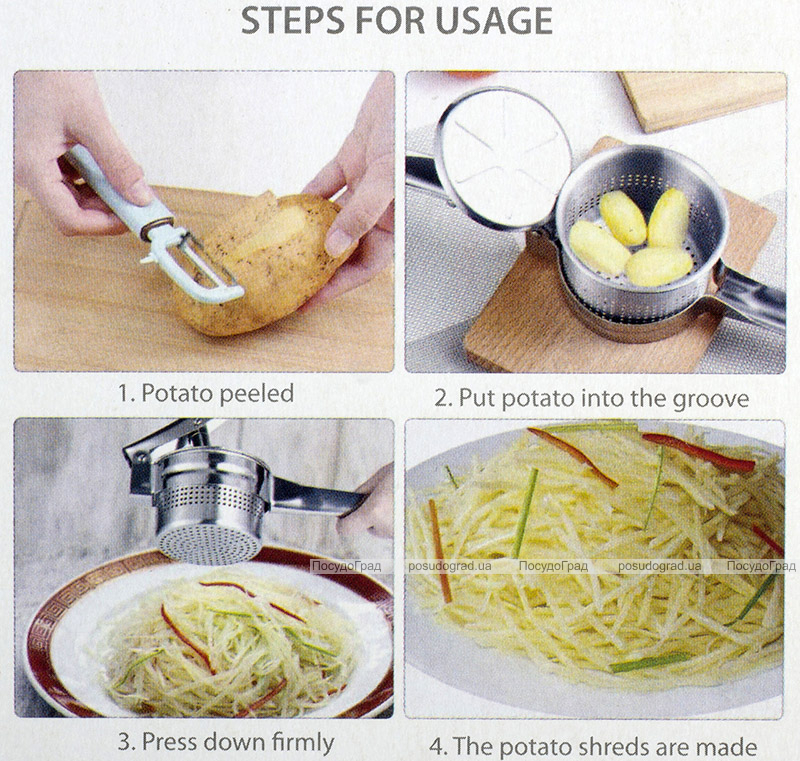 STEPS FOR USAGE

1. Potato peeled

2. Put potato into the groove

3. Press down firmly

4. The potato shreds are made

ПосудоГрад
posudograd.ua